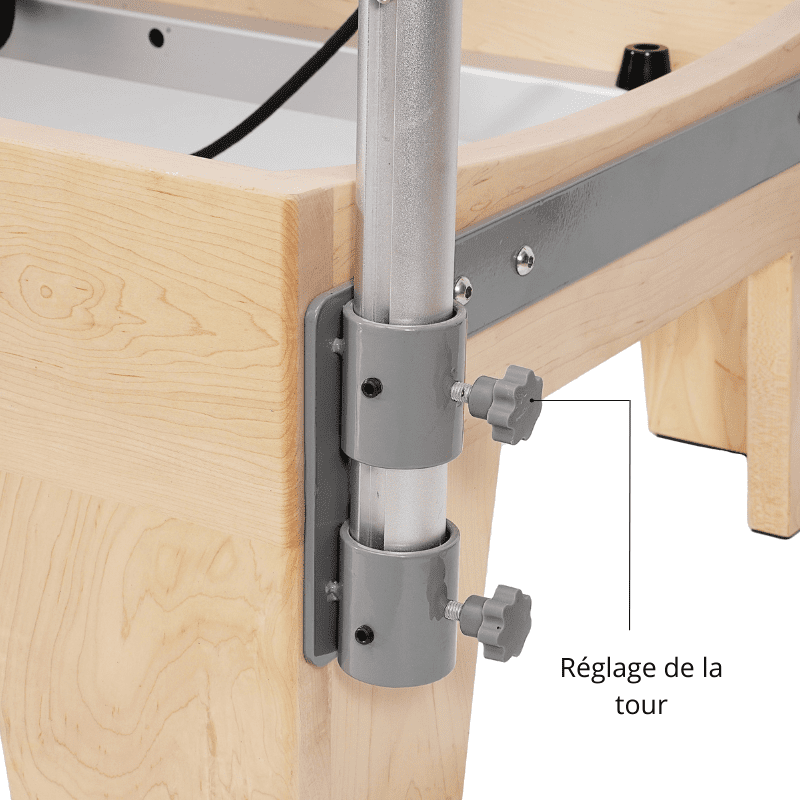 Réglage de la tour